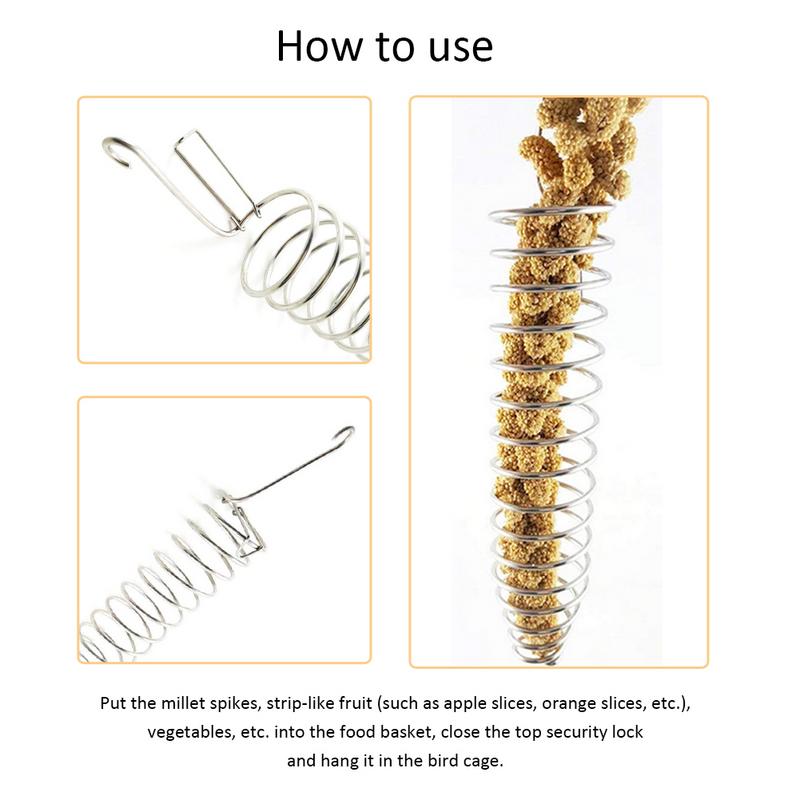 How to use

Put the millet spikes, strip-like fruit (such as apple slices, orange slices, etc.), vegetables, etc. into the food basket, close the top security lock and hang it in the bird cage.