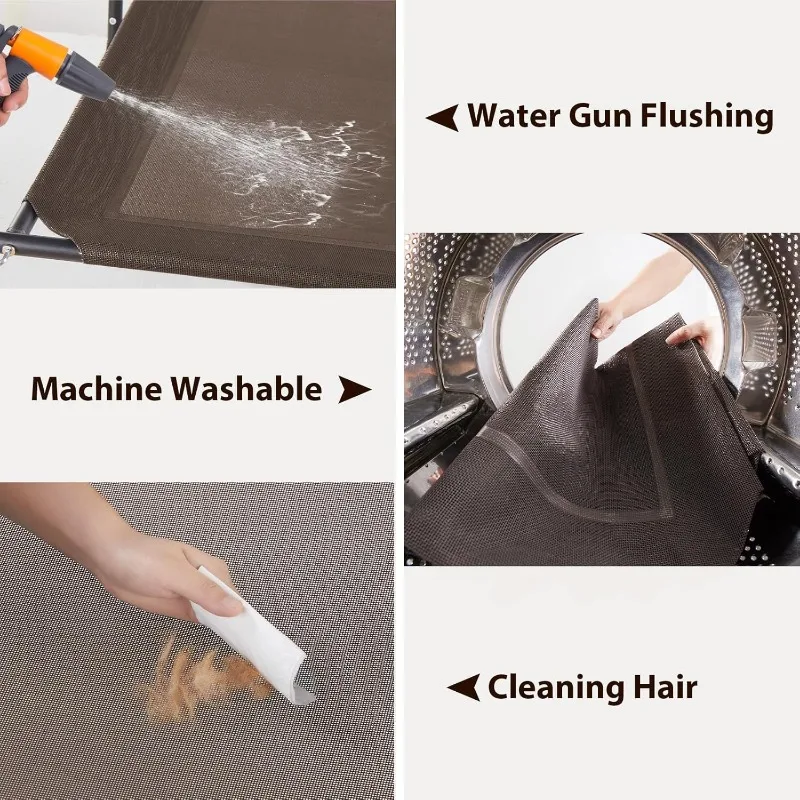 Water Gun Flushing

Machine Washable

Cleaning Hair